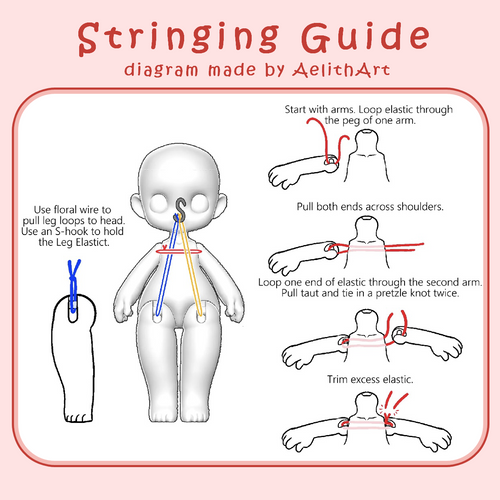 Stringing Guide

diagram made by AelithArt

Use floral wire to pull leg loops to head. Use an S-hook to hold the Leg Elastict.

Start with arms. Loop elastic through the peg of one arm.

Pull both ends across shoulders.

Loop one end of elastic through the second arm. Pull taut and tie in a pretzle knot twice.

Trim excess elastic.